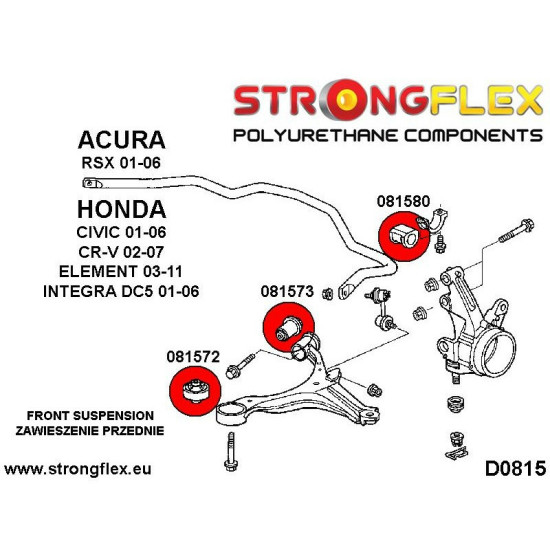 STRONGFLEX
POLYURETHANE COMPONENTS

ACURA
RSX 01-06

HONDA
CIVIC 01-06
CR-V 02-07
ELEMENT 03-11
INTEGRA DC5 01-06

081580

081573

081572

FRONT SUSPENSION
ZAWIESZENIE PRZEDNIE

www.strongflex.eu

D0815